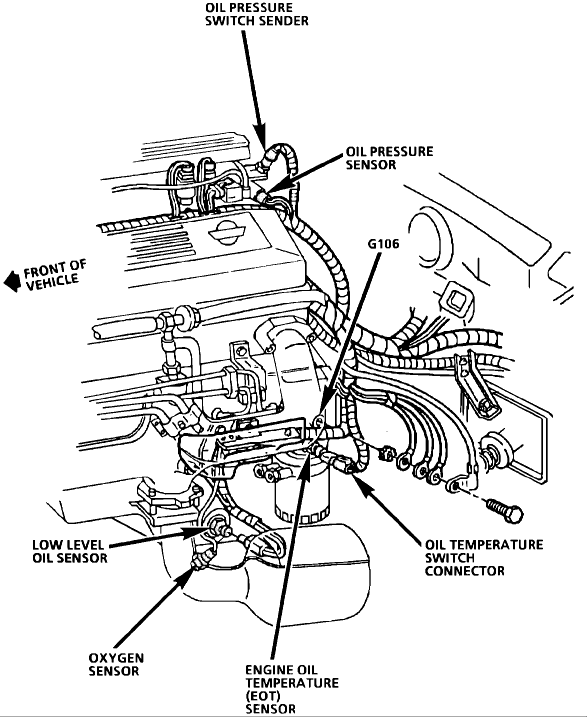 OIL PRESSURE SWITCH SENDER

OIL PRESSURE SENSOR

G106

FRONT OF VEHICLE

LOW LEVEL OIL SENSOR

OIL TEMPERATURE SWITCH CONNECTOR

OXYGEN SENSOR

ENGINE OIL TEMPERATURE (EOT) SENSOR