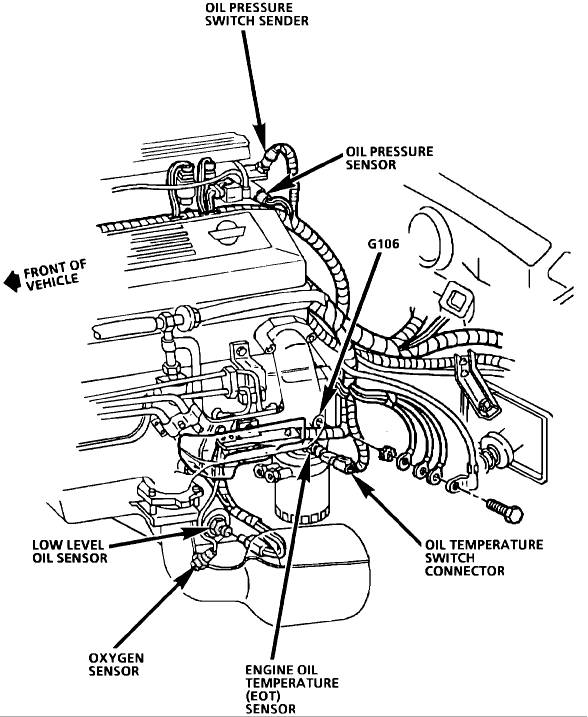 OIL PRESSURE SWITCH SENDER

OIL PRESSURE SENSOR

G106

FRONT OF VEHICLE

LOW LEVEL OIL SENSOR

OIL TEMPERATURE SWITCH CONNECTOR

OXYGEN SENSOR

ENGINE OIL TEMPERATURE (EOT) SENSOR